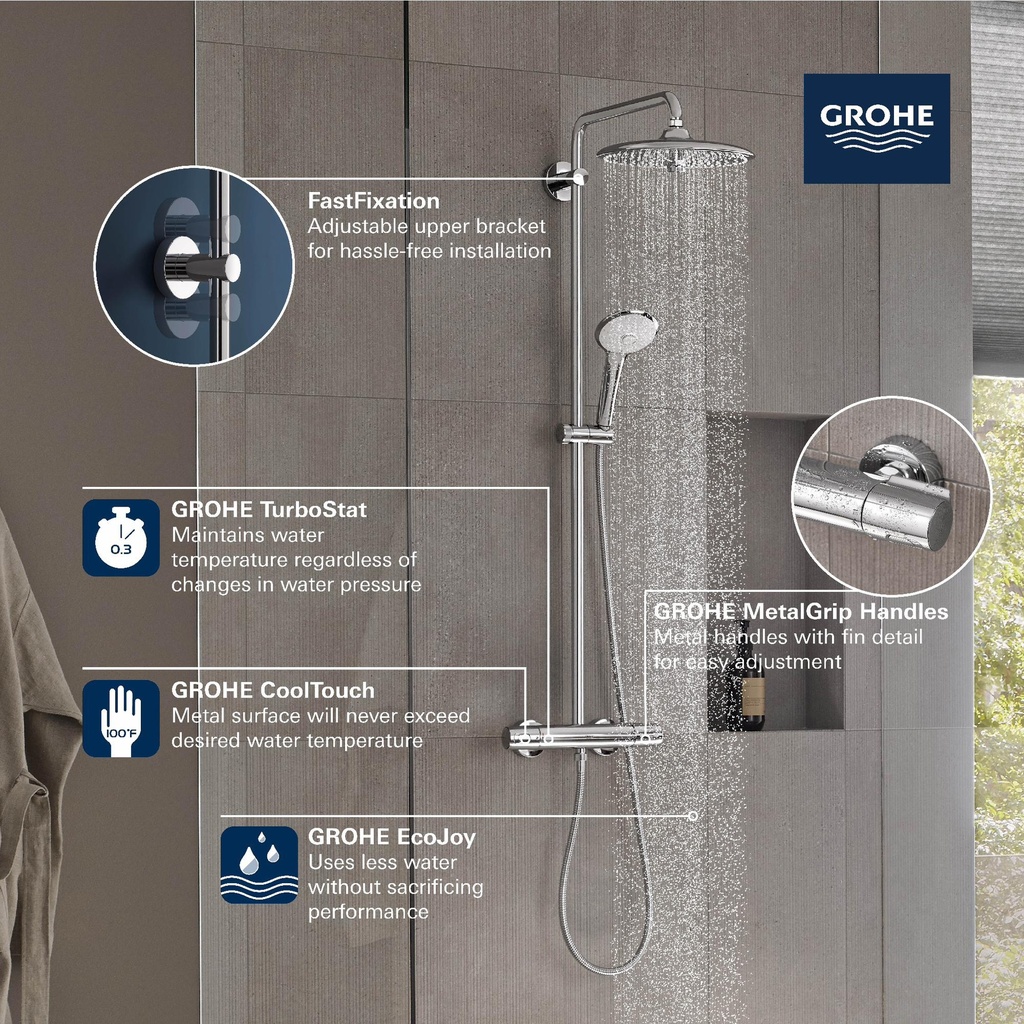 GROHE

FastFixation
Adjustable upper bracket for hassle-free installation

0.3

GROHE TurboStat
Maintains water temperature regardless of changes in water pressure

GROHE MetalGrip Handles
Metal handles with fin detail for easy adjustment

100°F

GROHE CoolTouch
Metal surface will never exceed desired water temperature

GROHE EcoJoy
Uses less water without sacrificing performance