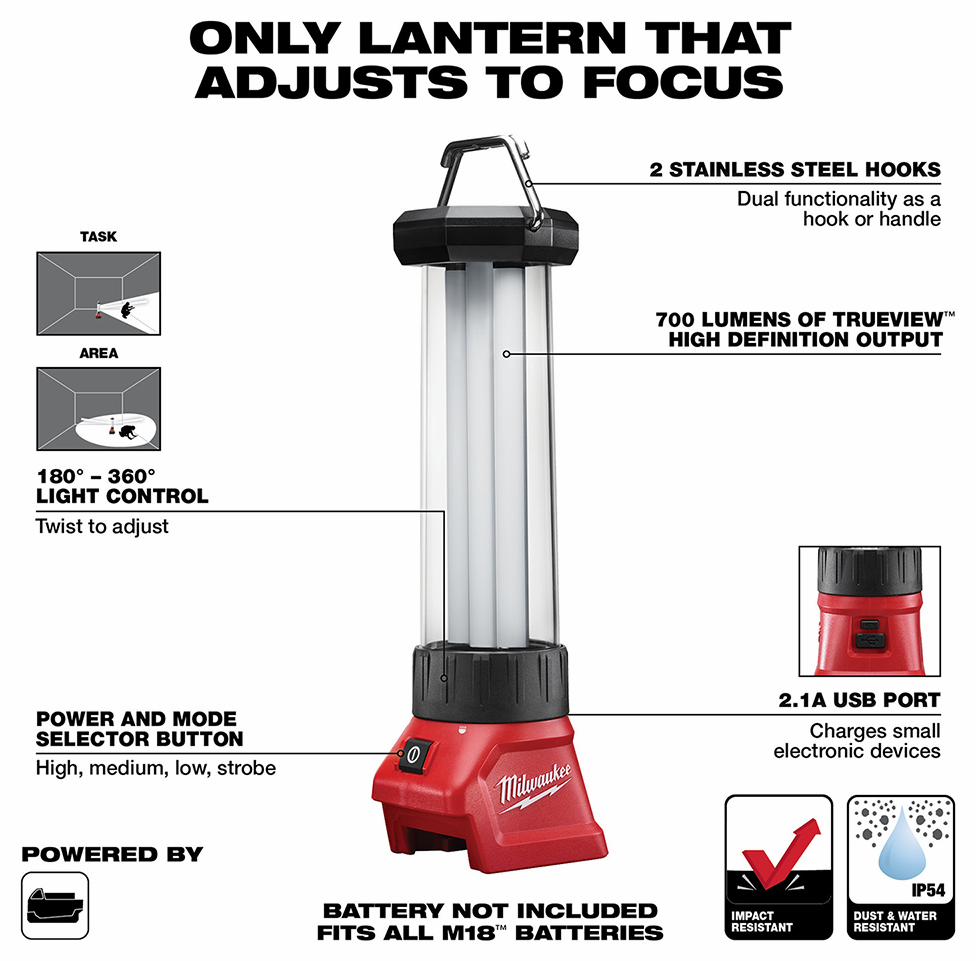 ONLY LANTERN THAT ADJUSTS TO FOCUS

TASK

AREA

180° – 360° LIGHT CONTROL
Twist to adjust

POWER AND MODE SELECTOR BUTTON
High, medium, low, strobe

POWERED BY

2 STAINLESS STEEL HOOKS
Dual functionality as a hook or handle

700 LUMENS OF TRUEVIEW™ HIGH DEFINITION OUTPUT

2.1A USB PORT
Charges small electronic devices

Milwaukee

BATTERY NOT INCLUDED
FITS ALL M18™ BATTERIES

IMPACT RESISTANT

IP54
DUST & WATER RESISTANT