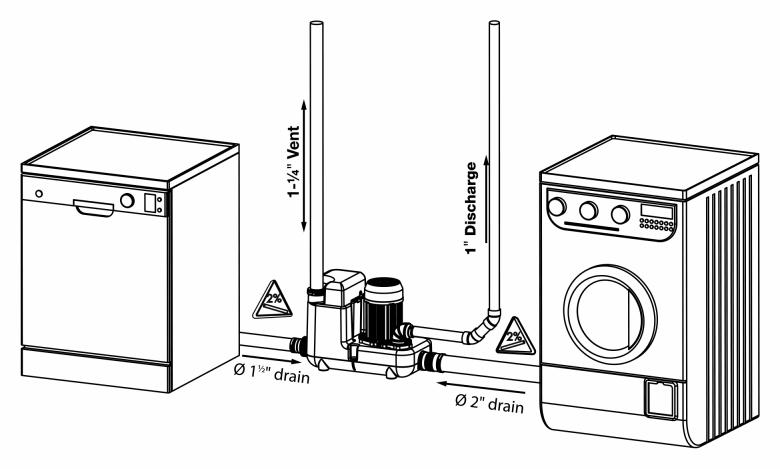 1-¼" Vent

1" Discharge

2%

2%

Ø 1½" drain

Ø 2" drain