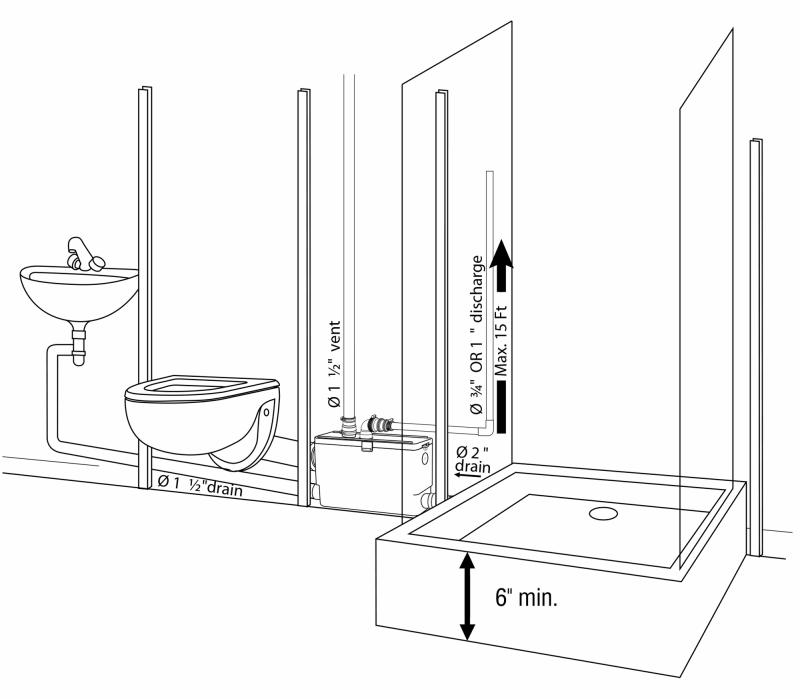 Ø 1 ½" vent

Ø ¾" OR 1 " discharge

Max. 15 Ft

Ø 2 " drain

Ø 1 ½"drain

6" min.