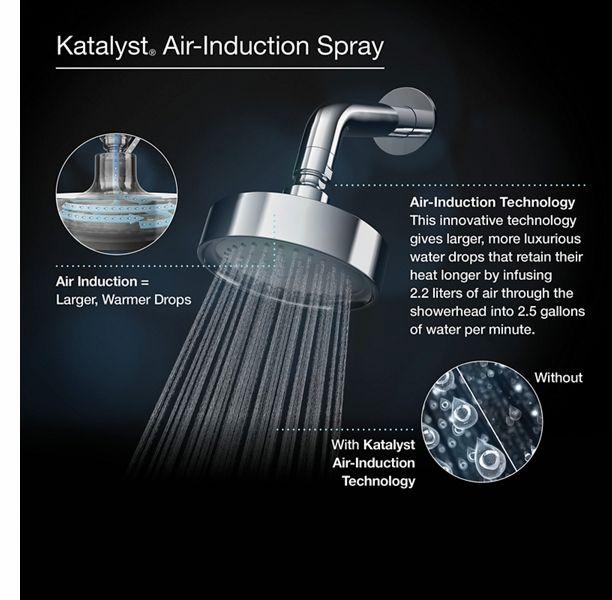 Katalyst® Air-Induction Spray

Air Induction =
Larger, Warmer Drops

Air-Induction Technology
This innovative technology gives larger, more luxurious water drops that retain their heat longer by infusing 2.2 liters of air through the showerhead into 2.5 gallons of water per minute.

Without

With Katalyst Air-Induction Technology