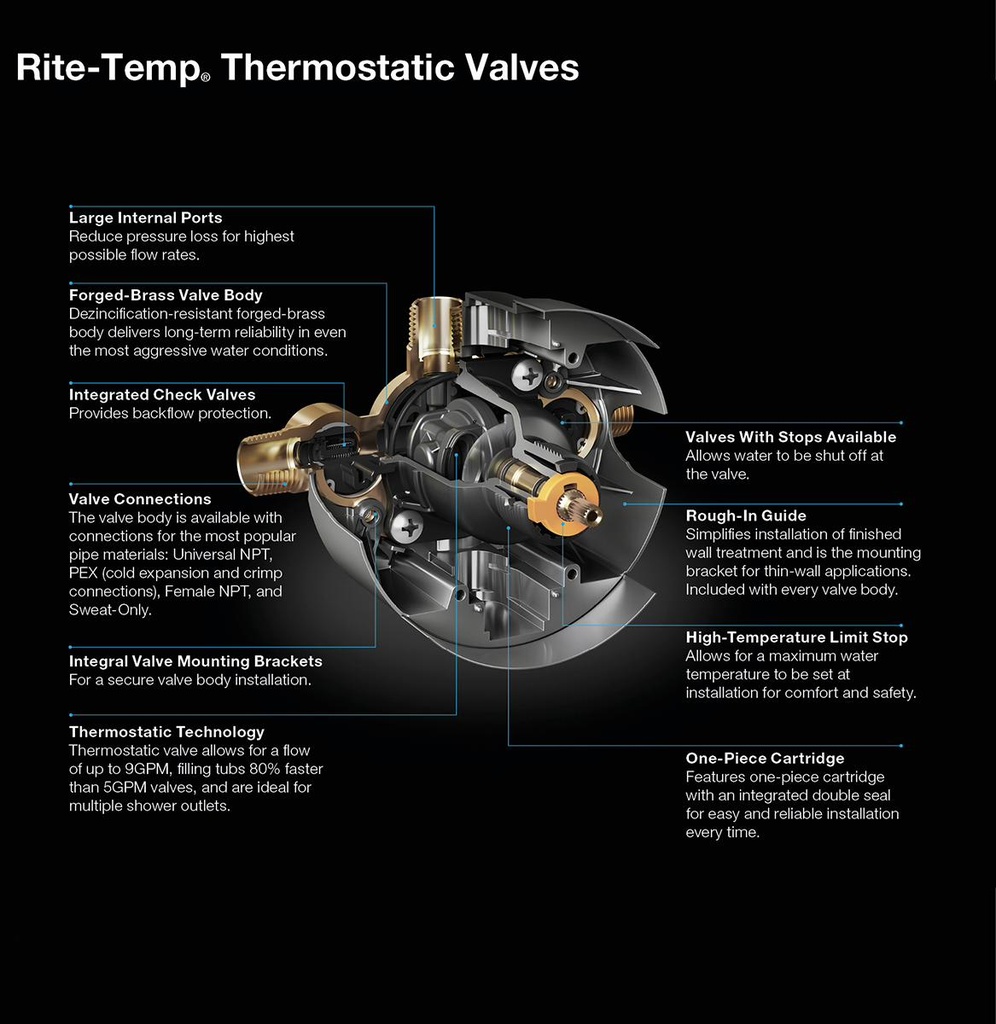 Rite-Temp® Thermostatic Valves

Large Internal Ports
Reduce pressure loss for highest possible flow rates.

Forged-Brass Valve Body
Dezincification-resistant forged-brass body delivers long-term reliability in even the most aggressive water conditions.

Integrated Check Valves
Provides backflow protection.

Valve Connections
The valve body is available with connections for the most popular pipe materials: Universal NPT, PEX (cold expansion and crimp connections), Female NPT, and Sweat-Only.

Integral Valve Mounting Brackets
For a secure valve body installation.

Thermostatic Technology
Thermostatic valve allows for a flow of up to 9GPM, filling tubs 80% faster than 5GPM valves, and are ideal for multiple shower outlets.

Valves With Stops Available
Allows water to be shut off at the valve.

Rough-In Guide
Simplifies installation of finished wall treatment and is the mounting bracket for thin-wall applications. Included with every valve body.

High-Temperature Limit Stop
Allows for a maximum water temperature to be set at installation for comfort and safety.

One-Piece Cartridge
Features one-piece cartridge with an integrated double seal for easy and reliable installation every time.