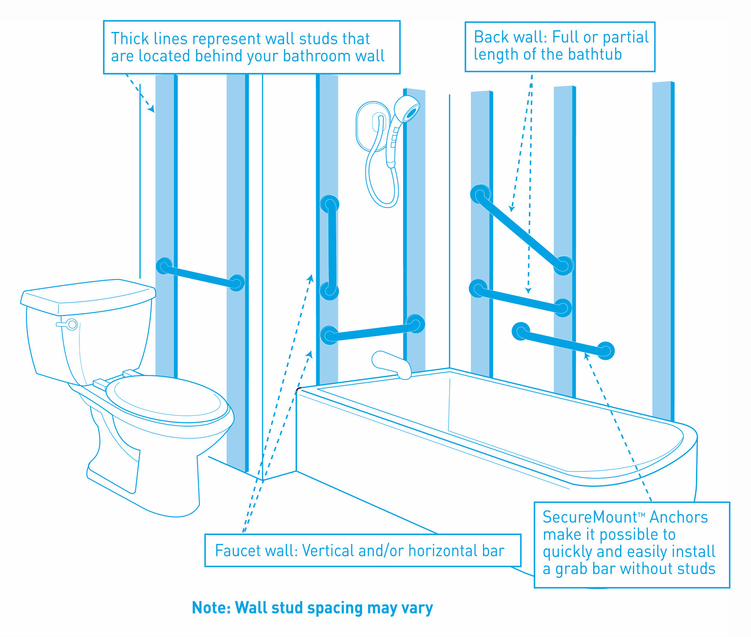 Thick lines represent wall studs that are located behind your bathroom wall

Back wall: Full or partial length of the bathtub

Faucet wall: Vertical and/or horizontal bar

SecureMount™ Anchors make it possible to quickly and easily install a grab bar without studs

Note: Wall stud spacing may vary