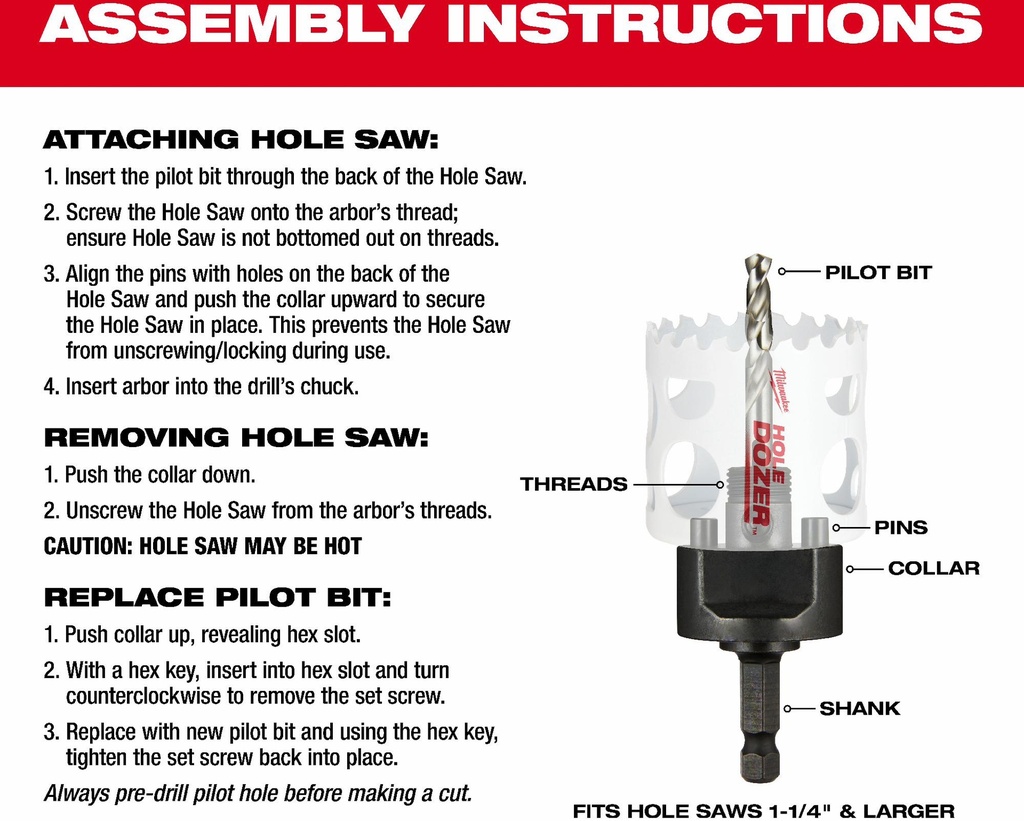 ASSEMBLY INSTRUCTIONS

ATTACHING HOLE SAW:

1. Insert the pilot bit through the back of the Hole Saw.

2. Screw the Hole Saw onto the arbor's thread; ensure Hole Saw is not bottomed out on threads.

3. Align the pins with holes on the back of the Hole Saw and push the collar upward to secure the Hole Saw in place. This prevents the Hole Saw from unscrewing/locking during use.

4. Insert arbor into the drill's chuck.

REMOVING HOLE SAW:

1. Push the collar down.

2. Unscrew the Hole Saw from the arbor's threads.

CAUTION: HOLE SAW MAY BE HOT

REPLACE PILOT BIT:

1. Push collar up, revealing hex slot.

2. With a hex key, insert into hex slot and turn counterclockwise to remove the set screw.

3. Replace with new pilot bit and using the hex key, tighten the set screw back into place.

Always pre-drill pilot hole before making a cut.

PILOT BIT

Milwaukee

HOLE DOZER

THREADS

PINS

COLLAR

SHANK

FITS HOLE SAWS 1-1/4" & LARGER