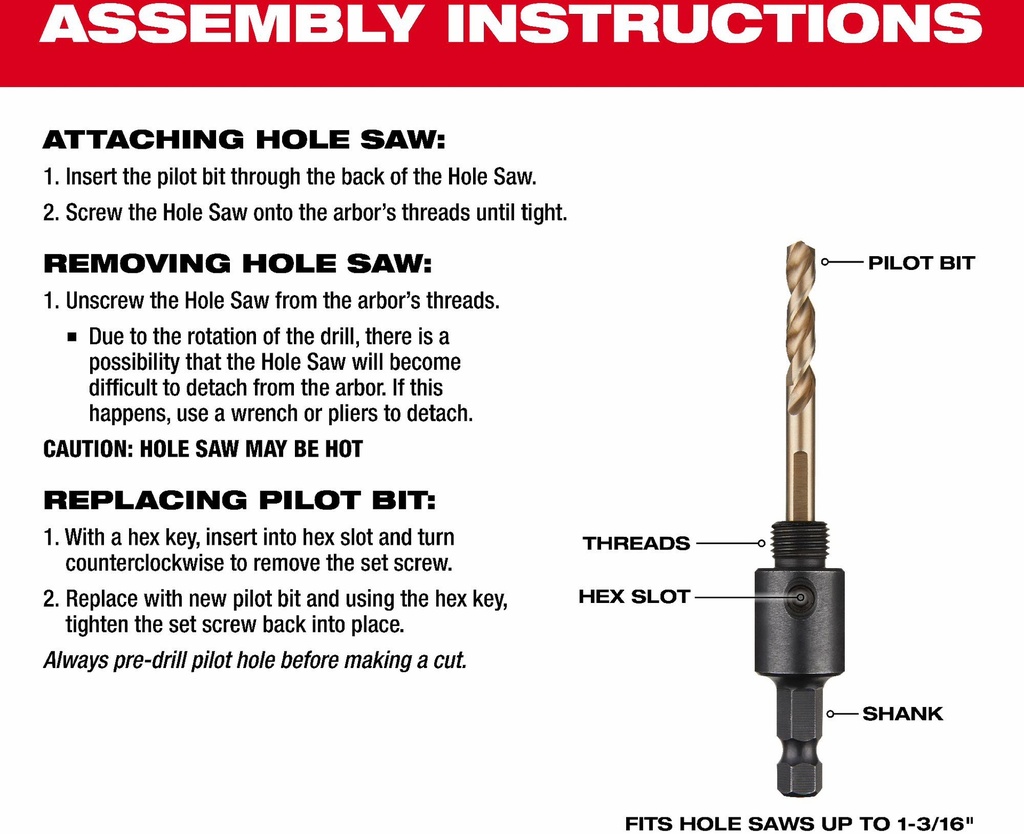 ASSEMBLY INSTRUCTIONS

ATTACHING HOLE SAW:
1. Insert the pilot bit through the back of the Hole Saw.
2. Screw the Hole Saw onto the arbor's threads until tight.

REMOVING HOLE SAW:
1. Unscrew the Hole Saw from the arbor's threads.
▪ Due to the rotation of the drill, there is a possibility that the Hole Saw will become difficult to detach from the arbor. If this happens, use a wrench or pliers to detach.

CAUTION: HOLE SAW MAY BE HOT

REPLACING PILOT BIT:
1. With a hex key, insert into hex slot and turn counterclockwise to remove the set screw.
2. Replace with new pilot bit and using the hex key, tighten the set screw back into place.

Always pre-drill pilot hole before making a cut.

PILOT BIT
THREADS
HEX SLOT
SHANK

FITS HOLE SAWS UP TO 1-3/16"