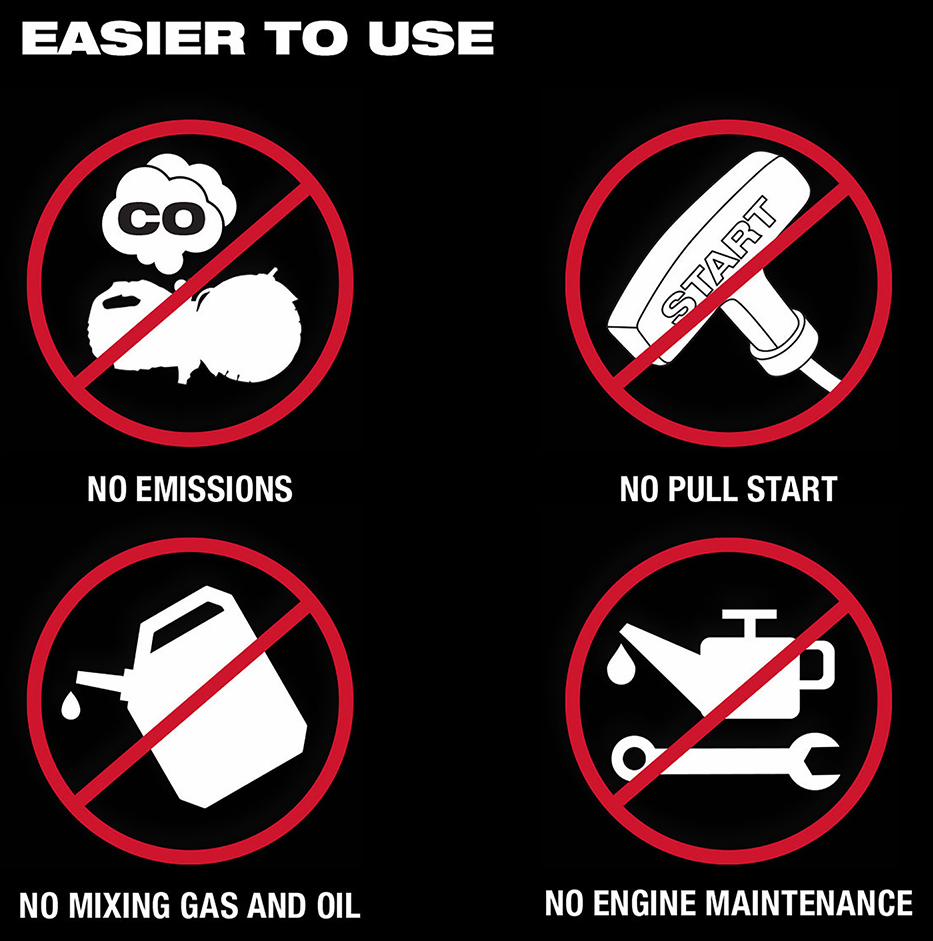 EASIER TO USE

CO

NO EMISSIONS

START

NO PULL START

NO MIXING GAS AND OIL

NO ENGINE MAINTENANCE